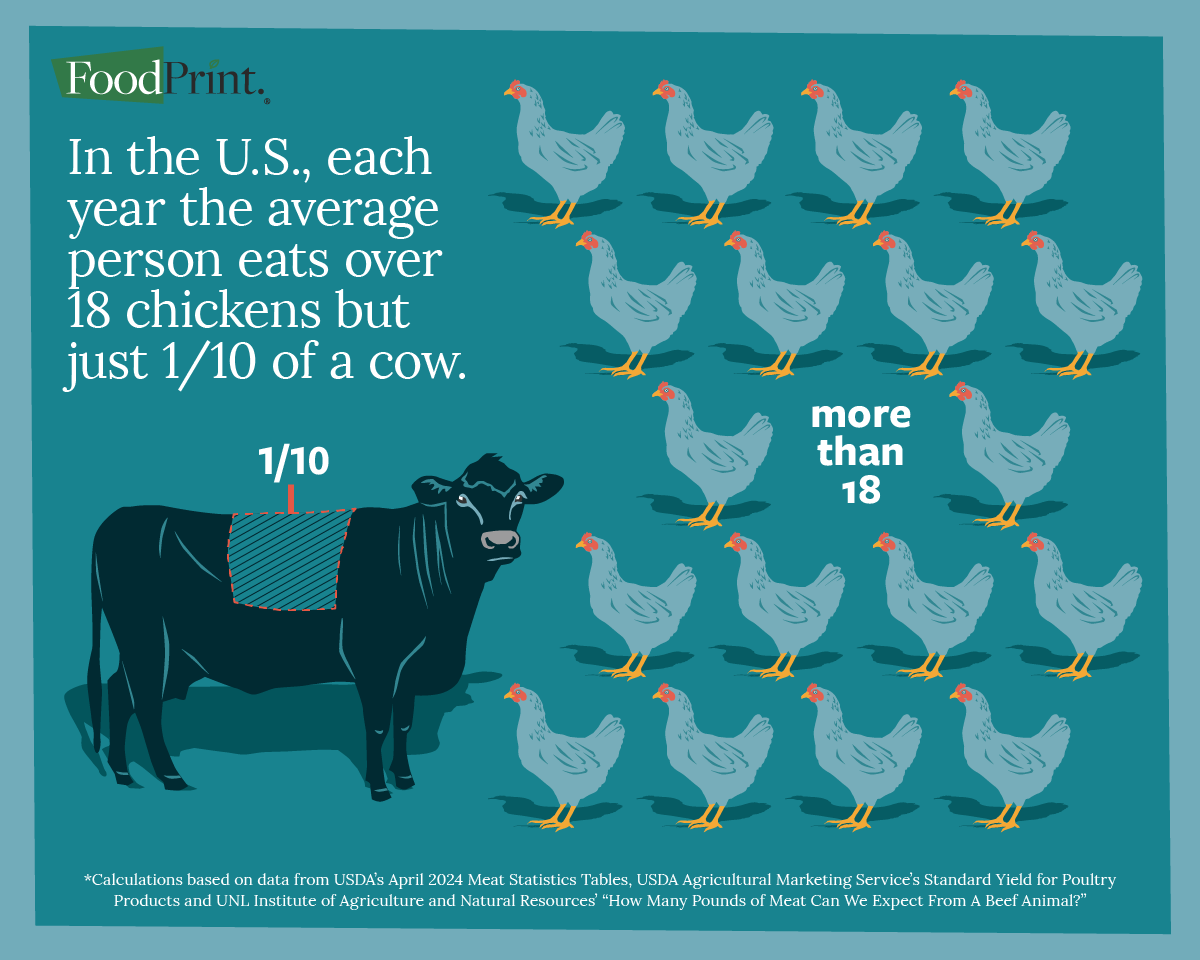 FoodPrint.

In the U.S., each year the average person eats over 18 chickens but just 1/10 of a cow.

1/10

more than 18

*Calculations based on data from USDA's April 2024 Meat Statistics Tables, USDA Agricultural Marketing Service's Standard Yield for Poultry Products and UNL Institute of Agriculture and Natural Resources' "How Many Pounds of Meat Can We Expect From A Beef Animal?"