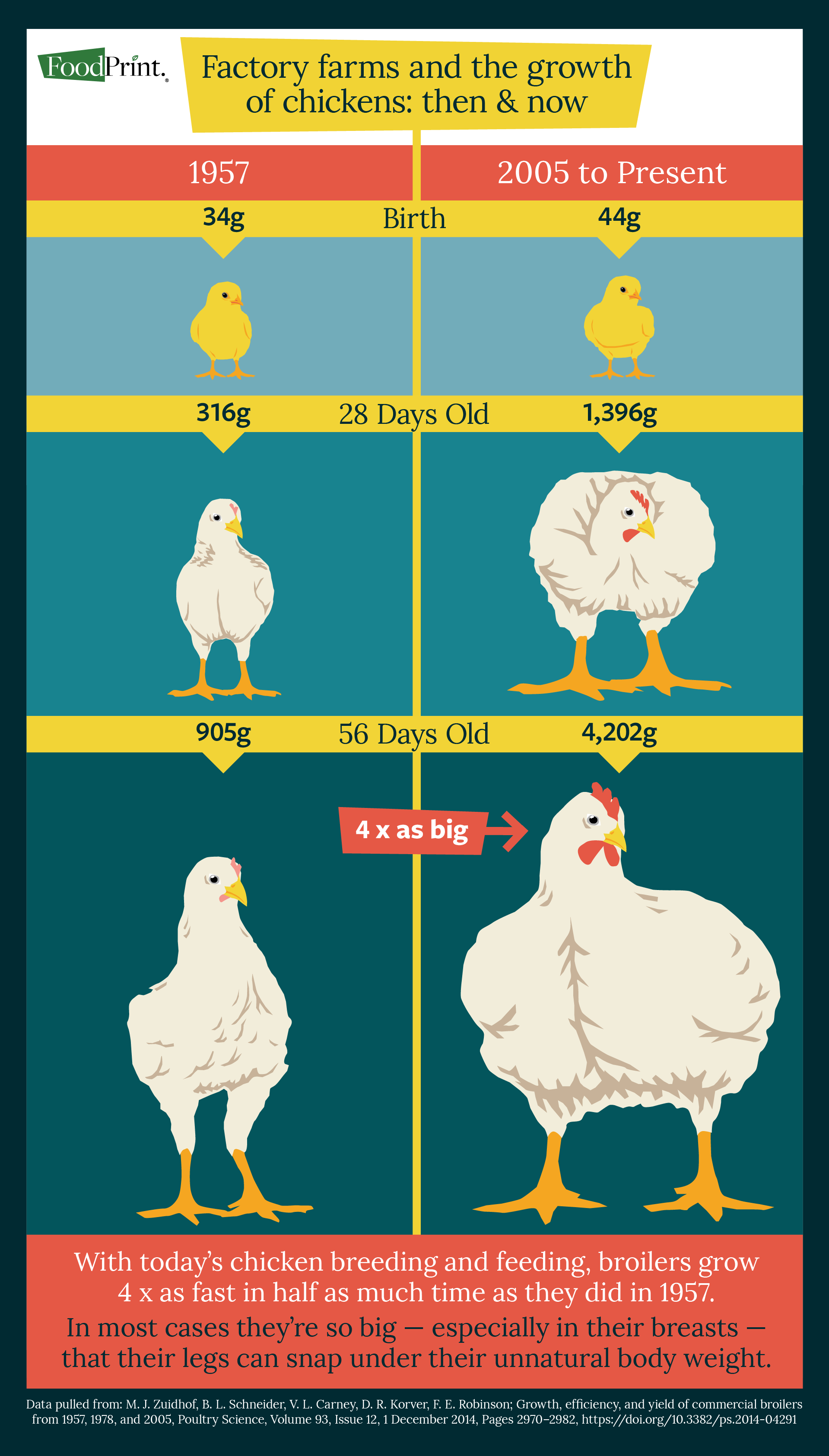 FoodPrint.

Factory farms and the growth of chickens: then & now

1957

2005 to Present

34g

Birth

44g

316g

28 Days Old

1,396g

905g

56 Days Old

4,202g

4 x as big

With today's chicken breeding and feeding, broilers grow 4 x as fast in half as much time as they did in 1957.

In most cases they're so big — especially in their breasts — that their legs can snap under their unnatural body weight.

Data pulled from: M. J. Zuidhof, B. L. Schneider, V. L. Carney, D. R. Korver, F. E. Robinson; Growth, efficiency, and yield of commercial broilers from 1957, 1978, and 2005, Poultry Science, Volume 93, Issue 12, 1 December 2014, Pages 2970–2982, https://doi.org/10.3382/ps.2014-04291