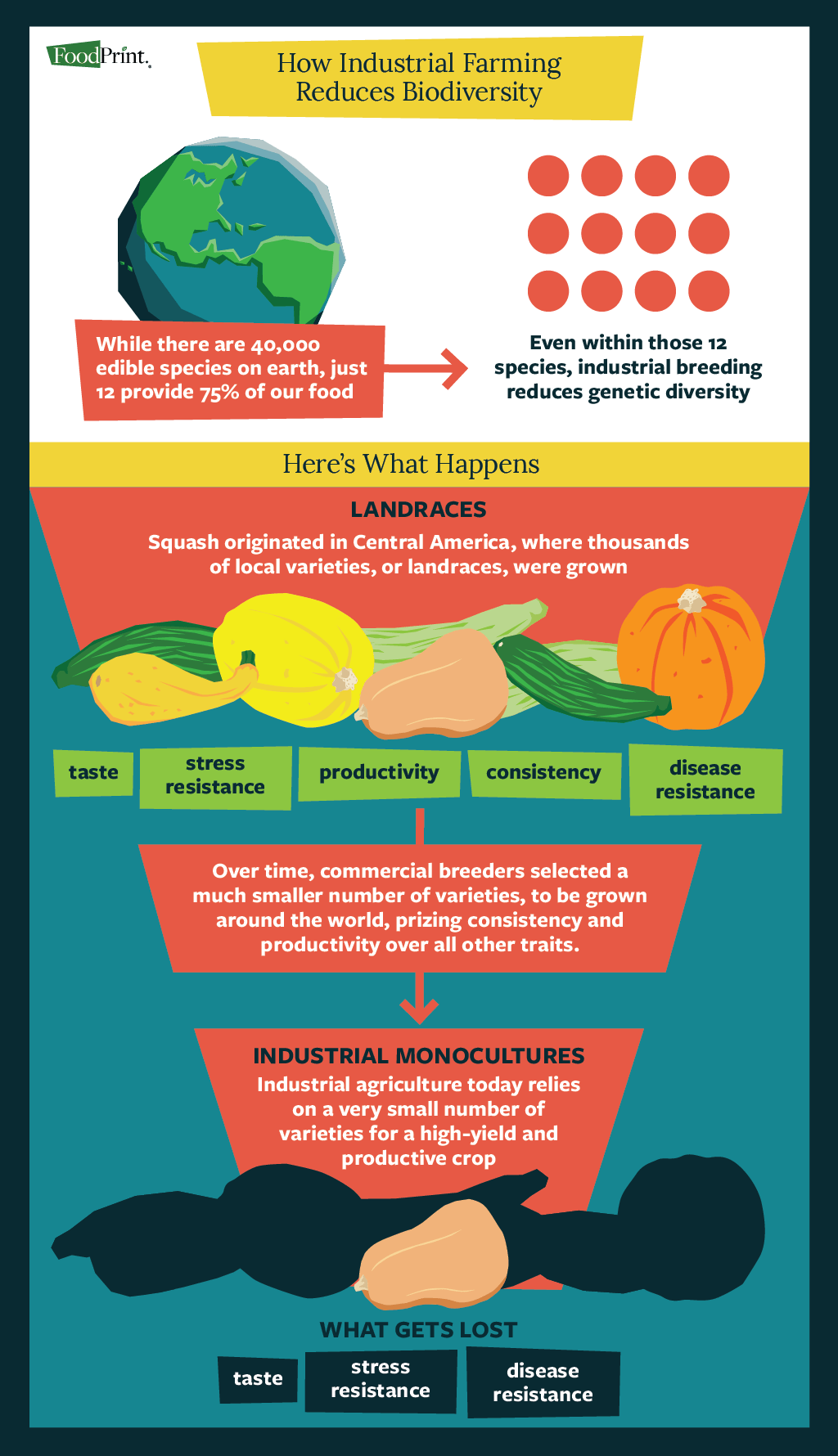 FoodPrint.

How Industrial Farming Reduces Biodiversity

While there are 40,000 edible species on earth, just 12 provide 75% of our food

Even within those 12 species, industrial breeding reduces genetic diversity

Here's What Happens

LANDRACES

Squash originated in Central America, where thousands of local varieties, or landraces, were grown

taste

stress resistance

productivity

consistency

disease resistance

Over time, commercial breeders selected a much smaller number of varieties, to be grown around the world, prizing consistency and productivity over all other traits.

INDUSTRIAL MONOCULTURES

Industrial agriculture today relies on a very small number of varieties for a high-yield and productive crop

WHAT GETS LOST

taste

stress resistance

disease resistance